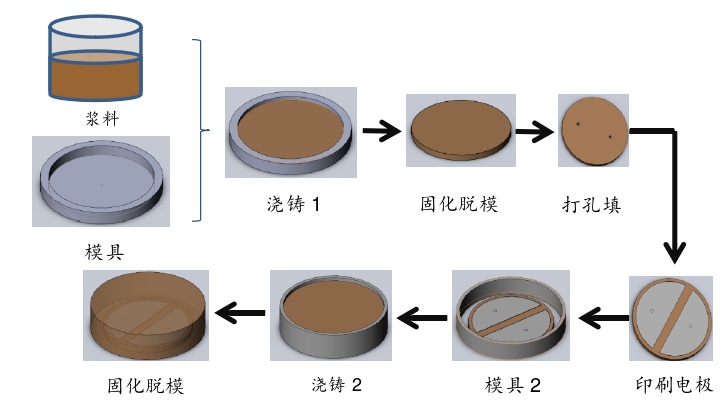 浆料

模具

浇铸 1

固化脱模

打孔填

印刷电极

模具 2

浇铸 2

固化脱模